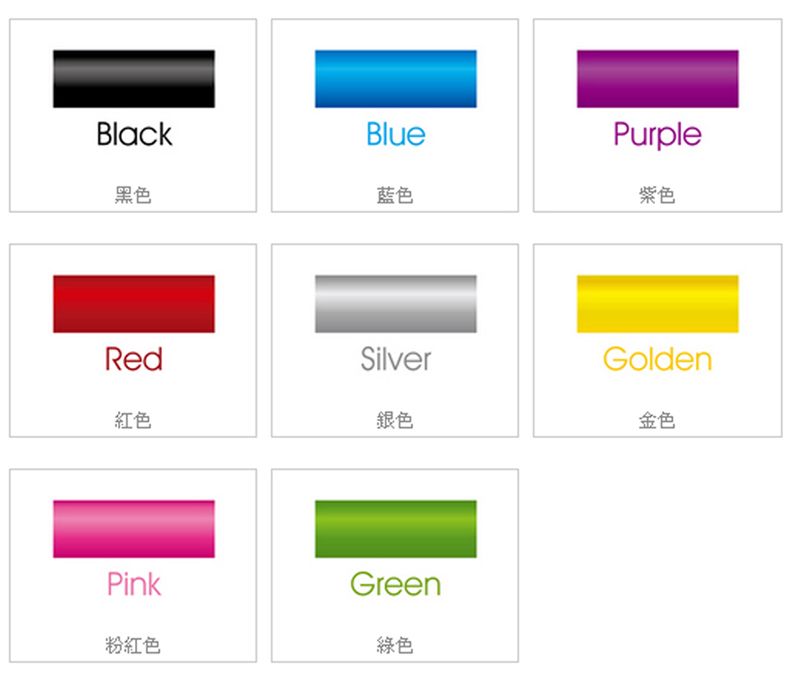 Black

黑色

Blue

藍色

Purple

紫色

Red

紅色

Silver

銀色

Golden

金色

Pink

粉紅色

Green

綠色